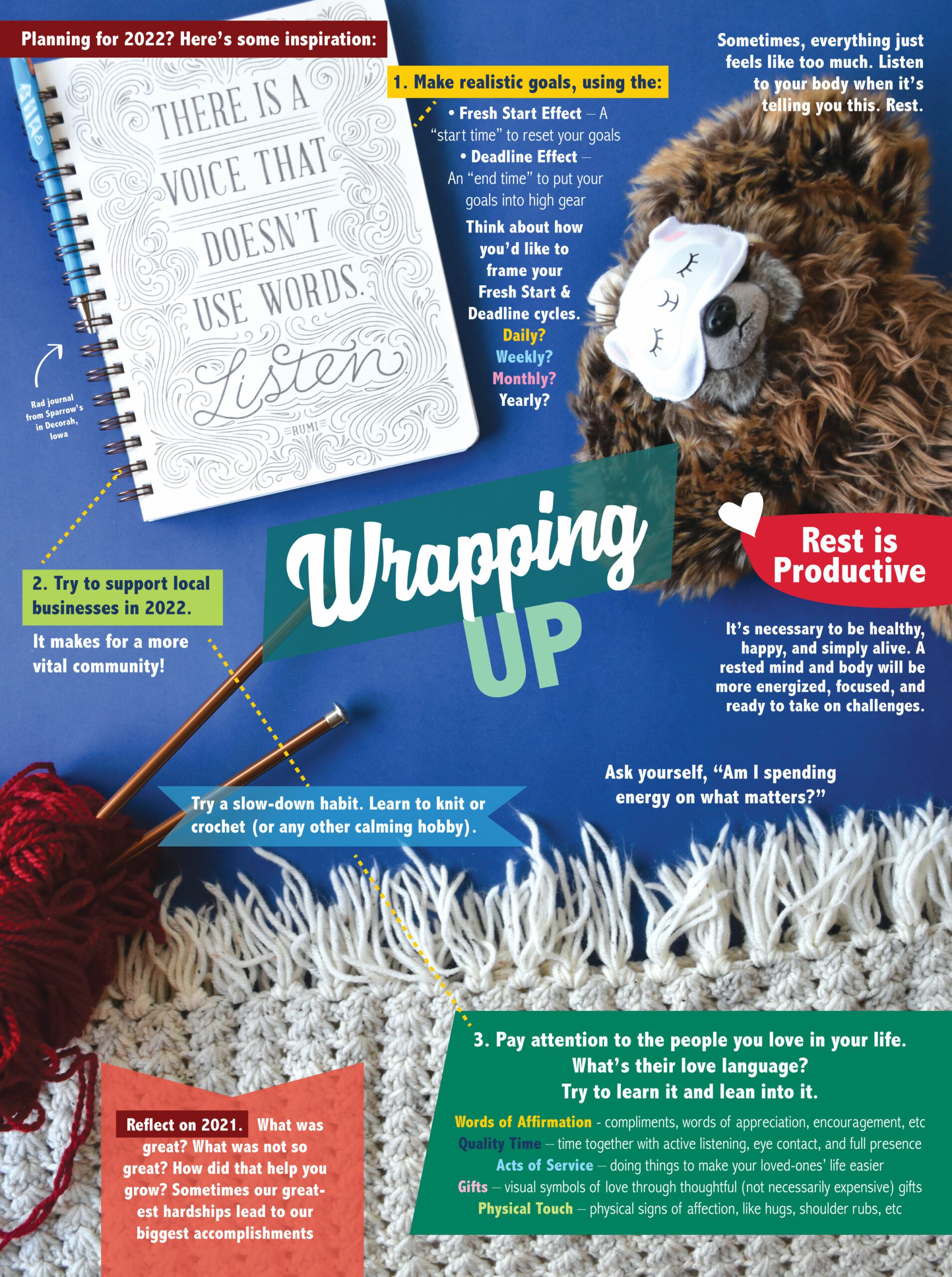 Planning for 2022? Here's some inspiration:

THERE IS A VOICE THAT DOESN'T USE WORDS. Listen

RUMI

Rad journal from Sparrow's in Decorah, Iowa

1. Make realistic goals, using the:

• Fresh Start Effect – A "start time" to reset your goals
• Deadline Effect – An "end time" to put your goals into high gear

Think about how you'd like to frame your Fresh Start & Deadline cycles.
Daily?
Weekly?
Monthly?
Yearly?

Sometimes, everything just feels like too much. Listen to your body when it's telling you this. Rest.

Wrapping UP

Rest is Productive

It's necessary to be healthy, happy, and simply alive. A rested mind and body will be more energized, focused, and ready to take on challenges.

Ask yourself, "Am I spending energy on what matters?"

2. Try to support local businesses in 2022.

It makes for a more vital community!

Try a slow-down habit. Learn to knit or crochet (or any other calming hobby).

Reflect on 2021. What was great? What was not so great? How did that help you grow? Sometimes our greatest hardships lead to our biggest accomplishments

3. Pay attention to the people you love in your life. What's their love language? Try to learn it and lean into it.

Words of Affirmation - compliments, words of appreciation, encouragement, etc
Quality Time – time together with active listening, eye contact, and full presence
Acts of Service – doing things to make your loved-ones' life easier
Gifts – visual symbols of love through thoughtful (not necessarily expensive) gifts
Physical Touch – physical signs of affection, like hugs, shoulder rubs, etc